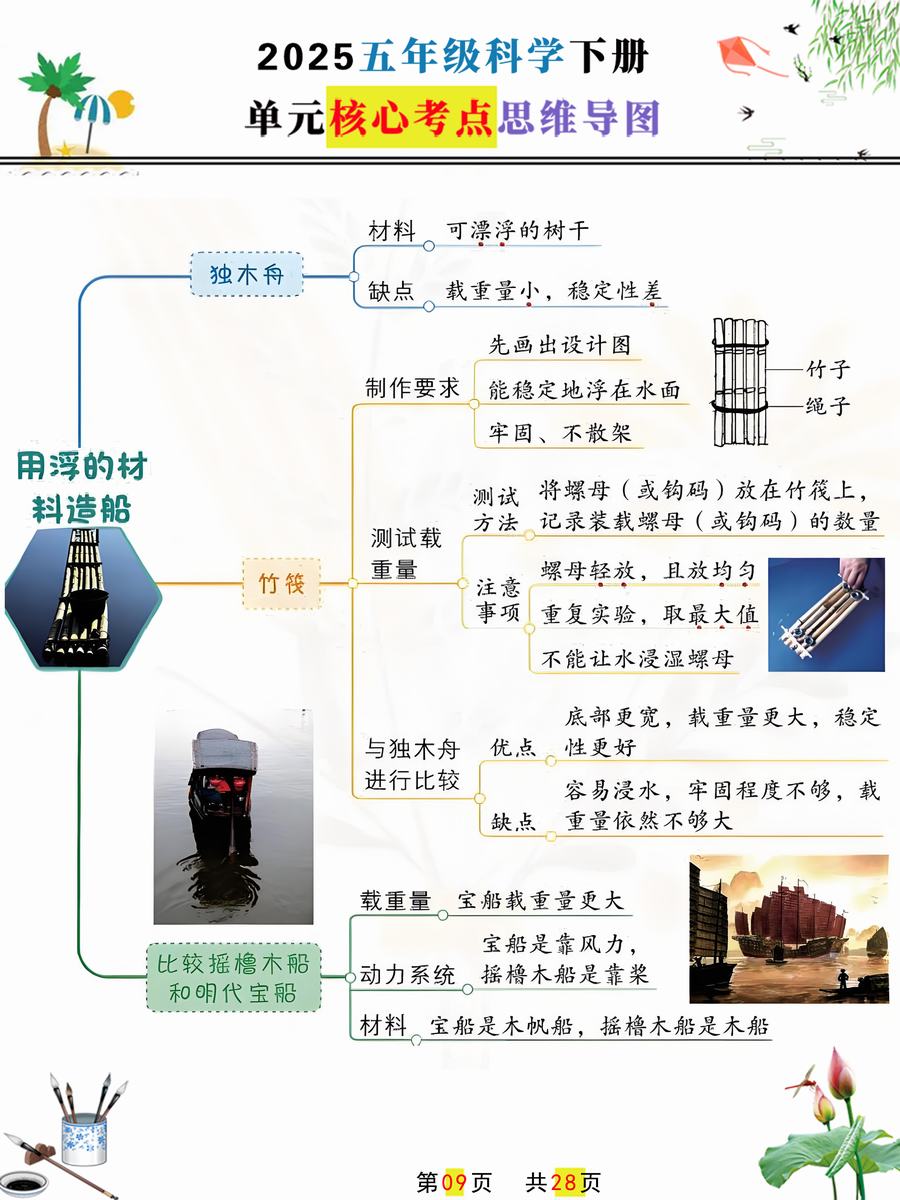 2025五年级科学下册
单元核心考点思维导图

用浮的材料造船

独木舟
材料 可漂浮的树干
缺点 载重量小，稳定性差

竹筏
制作要求
先画出设计图
能稳定地浮在水面
牢固、不散架

竹子
绳子

测试载重量
测试方法 将螺母（或钩码）放在竹筏上，记录装载螺母（或钩码）的数量
注意事项
螺母轻放，且放均匀
重复实验，取最大值
不能让水浸湿螺母

与独木舟进行比较
优点 底部更宽，载重量更大，稳定性更好
缺点 容易浸水，牢固程度不够，载重量依然不够大

比较摇橹木船和明代宝船
载重量 宝船载重量更大
动力系统 宝船是靠风力，摇橹木船是靠桨
材料 宝船是木帆船，摇橹木船是木船

第09页 共28页