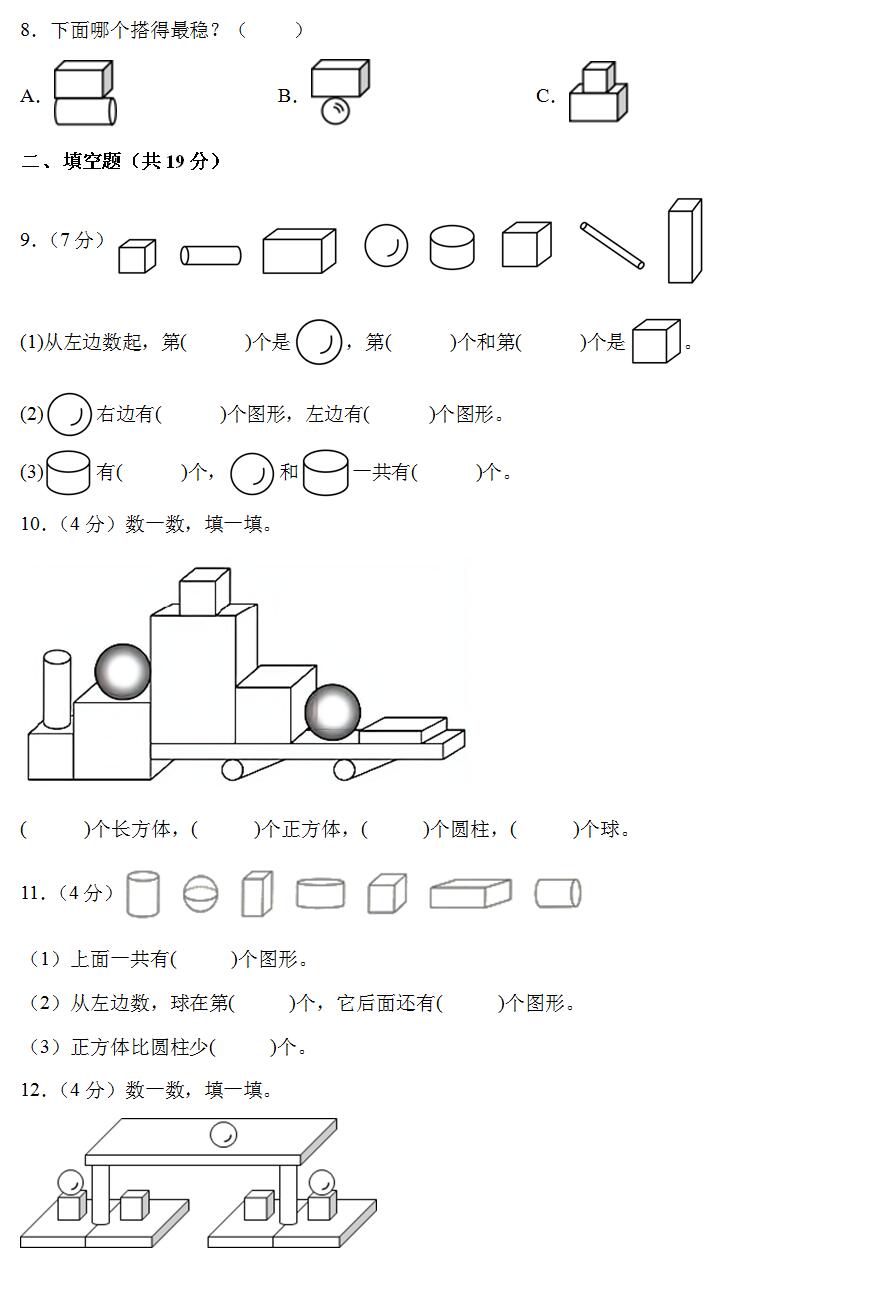 8．下面哪个搭得最稳？（　　）

A.　　B.　　C.

二、填空题（共 19 分）

9.（7 分）

(1)从左边数起，第(　　)个是，第(　　)个和第(　　)个是。

(2)右边有(　　)个图形，左边有(　　)个图形。

(3)有(　　)个，和一共有(　　)个。

10.（4 分）数一数，填一填。

(　　)个长方体，(　　)个正方体，(　　)个圆柱，(　　)个球。

11.（4 分）

（1）上面一共有(　　)个图形。

（2）从左边数，球在第(　　)个，它后面还有(　　)个图形。

（3）正方体比圆柱少(　　)个。

12.（4 分）数一数，填一填。