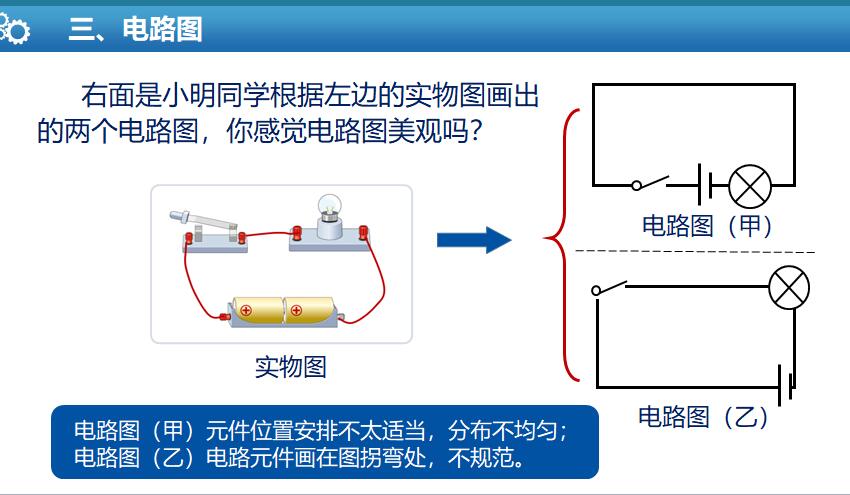 三、电路图

右面是小明同学根据左边的实物图画出的两个电路图，你感觉电路图美观吗？

实物图

电路图（甲）

电路图（乙）

电路图（甲）元件位置安排不太适当，分布不均匀；
电路图（乙）电路元件画在图拐弯处，不规范。